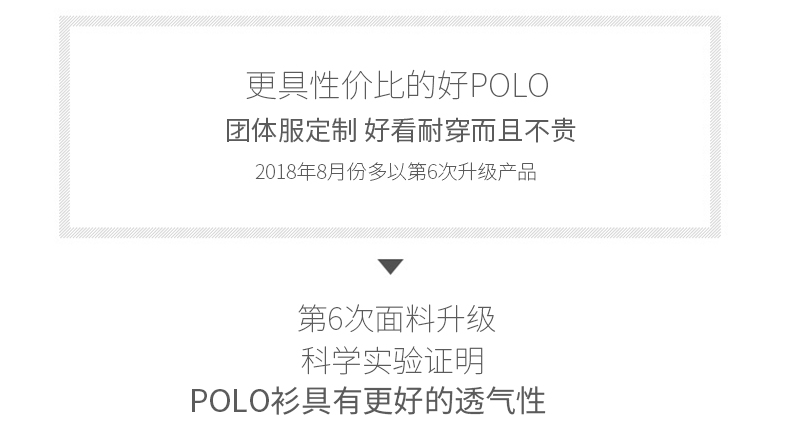 更具性价比的好POLO
团体服定制 好看耐穿而且不贵
2018年8月份多以第6次升级产品

第6次面料升级
科学实验证明
POLO衫具有更好的透气性