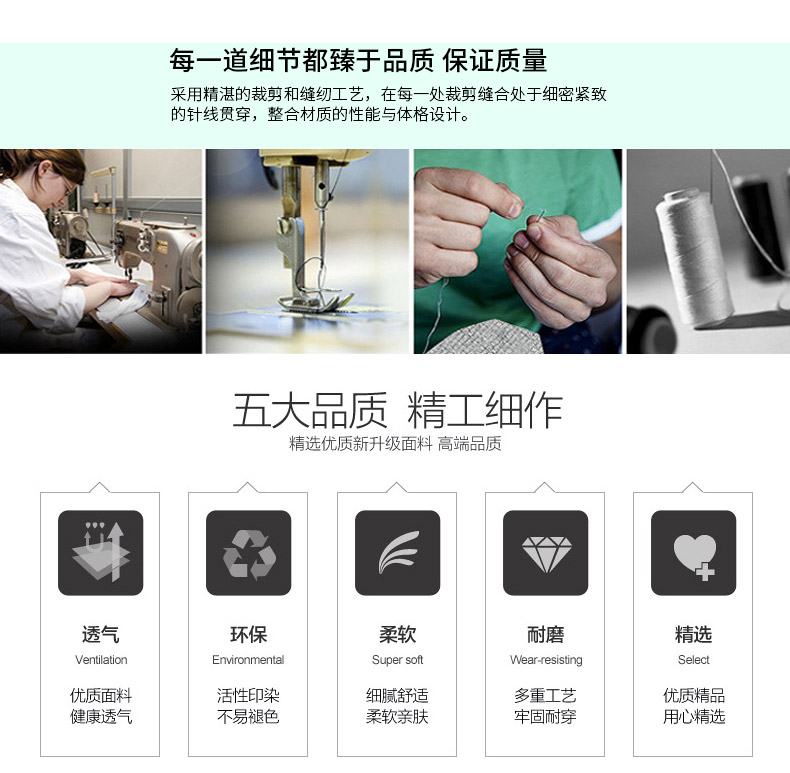 每一道细节都臻于品质 保证质量

采用精湛的裁剪和缝纫工艺，在每一处裁剪缝合处于细密紧致的针线贯穿，整合材质的性能与体格设计。

五大品质 精工细作

精选优质新升级面料 高端品质

透气
Ventilation
优质面料
健康透气

环保
Environmental
活性印染
不易褪色

柔软
Super soft
细腻舒适
柔软亲肤

耐磨
Wear-resisting
多重工艺
牢固耐穿

精选
Select
优质精品
用心精选