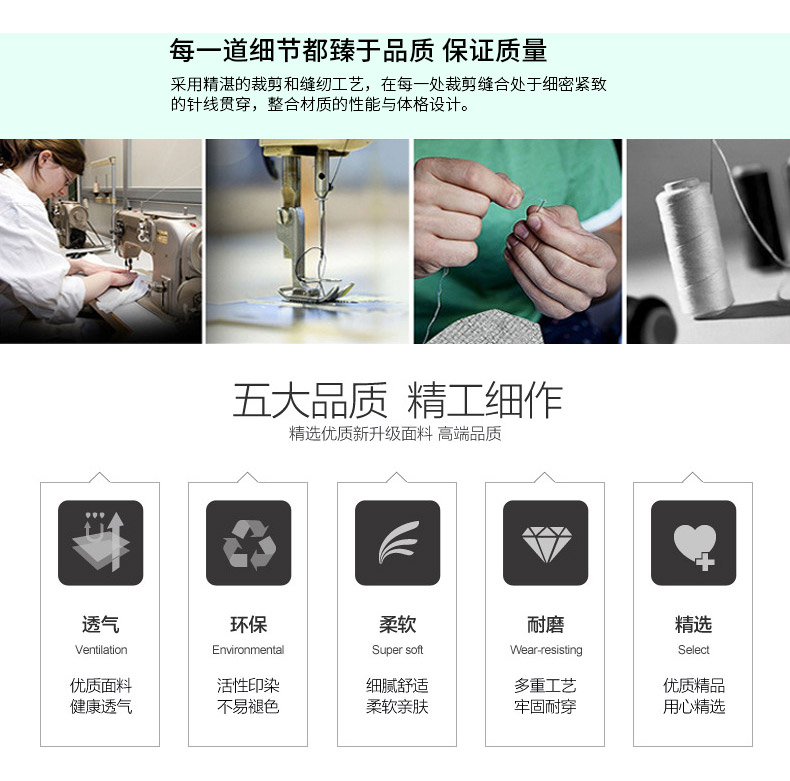 每一道细节都臻于品质 保证质量

采用精湛的裁剪和缝纫工艺，在每一处裁剪缝合处于细密紧致的针线贯穿，整合材质的性能与体格设计。

五大品质 精工细作

精选优质新升级面料 高端品质

透气
Ventilation
优质面料
健康透气

环保
Environmental
活性印染
不易褪色

柔软
Super soft
细腻舒适
柔软亲肤

耐磨
Wear-resisting
多重工艺
牢固耐穿

精选
Select
优质精品
用心精选