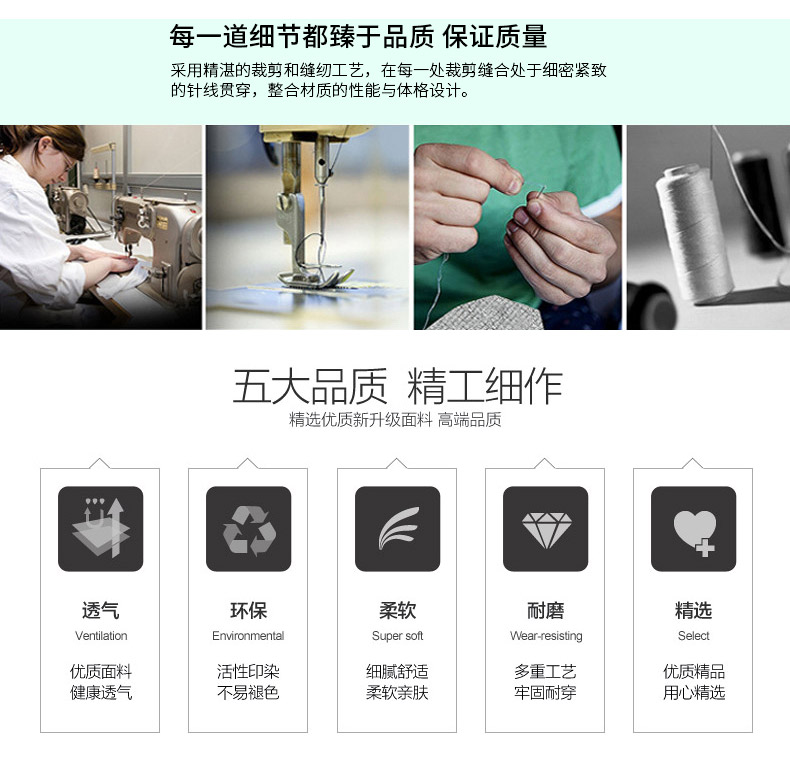 每一道细节都臻于品质 保证质量

采用精湛的裁剪和缝纫工艺，在每一处裁剪缝合处于细密紧致的针线贯穿，整合材质的性能与体格设计。

五大品质 精工细作

精选优质新升级面料 高端品质

透气
Ventilation
优质面料
健康透气

环保
Environmental
活性印染
不易褪色

柔软
Super soft
细腻舒适
柔软亲肤

耐磨
Wear-resisting
多重工艺
牢固耐穿

精选
Select
优质精品
用心精选