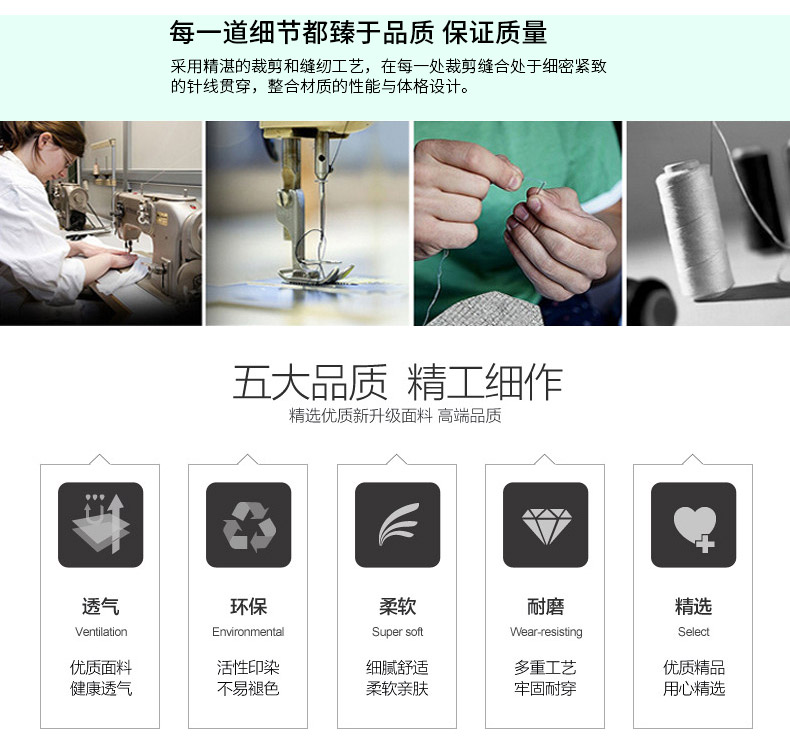 每一道细节都臻于品质 保证质量

采用精湛的裁剪和缝纫工艺，在每一处裁剪缝合处于细密紧致的针线贯穿，整合材质的性能与体格设计。

五大品质 精工细作

精选优质新升级面料 高端品质

透气
Ventilation
优质面料
健康透气

环保
Environmental
活性印染
不易褪色

柔软
Super soft
细腻舒适
柔软亲肤

耐磨
Wear-resisting
多重工艺
牢固耐穿

精选
Select
优质精品
用心精选